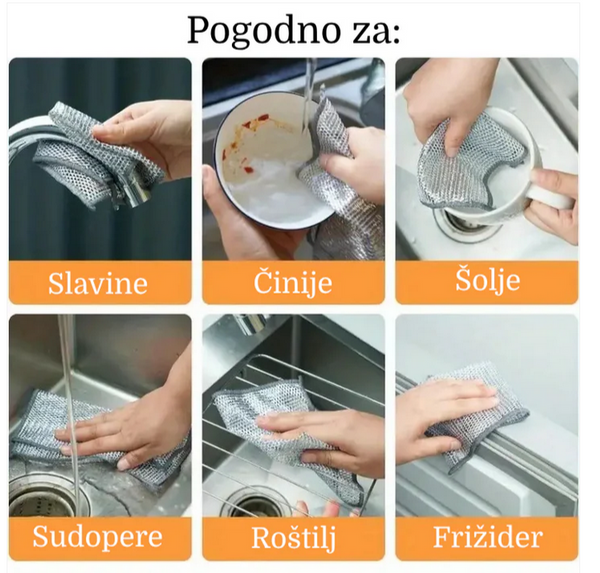 Pogodno za:

Slavine

Činije

Šolje

Sudopere

Roštilj

Frižider